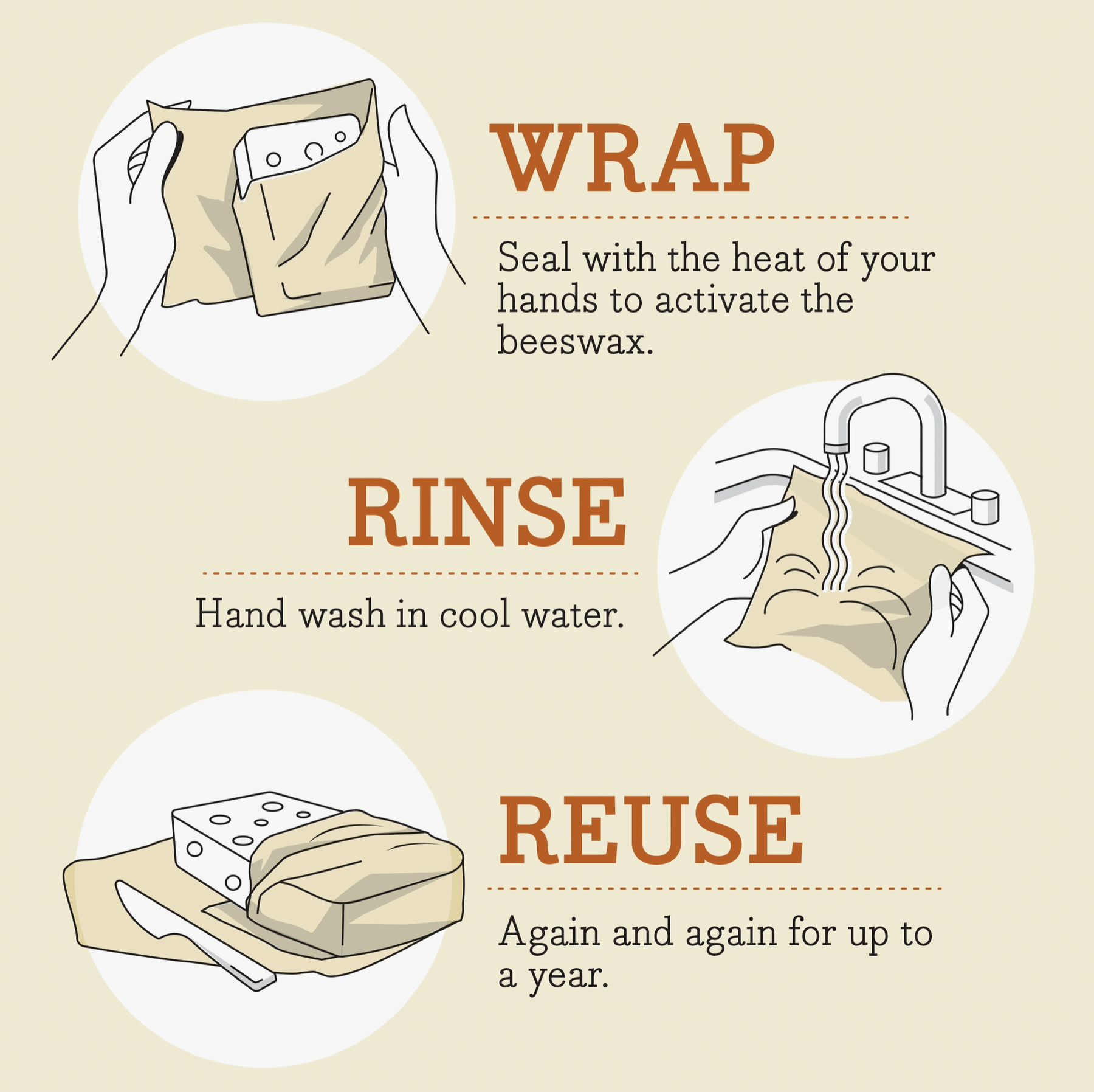 WRAP

Seal with the heat of your hands to activate the beeswax.

RINSE

Hand wash in cool water.

REUSE

Again and again for up to a year.